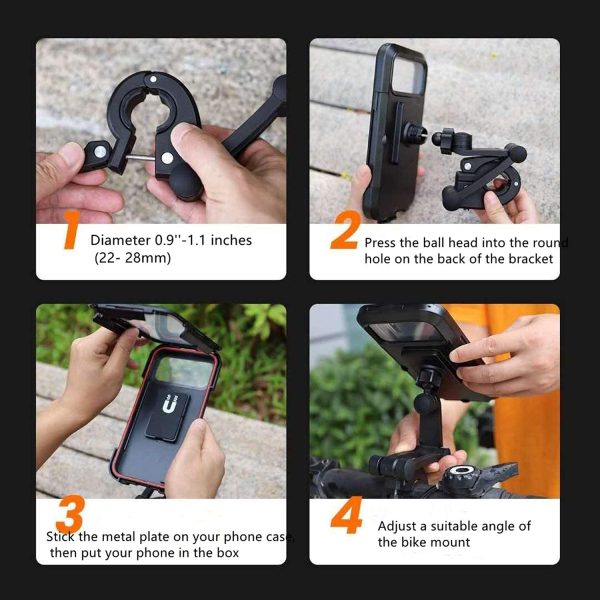 1 Diameter 0.9''-1.1 inches (22- 28mm)

2 Press the ball head into the round hole on the back of the bracket

3 Stick the metal plate on your phone case, then put your phone in the box

4 Adjust a suitable angle of the bike mount